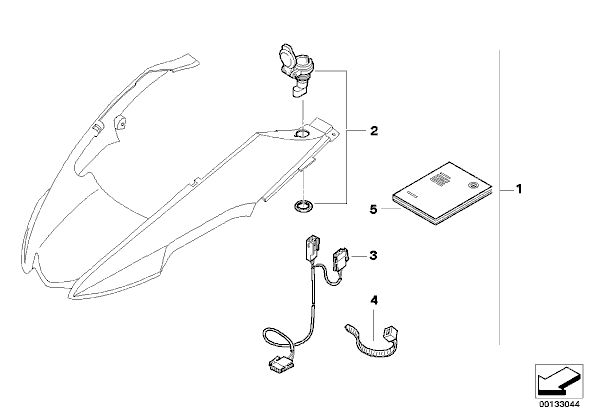 2

1

5

3

4

00133044