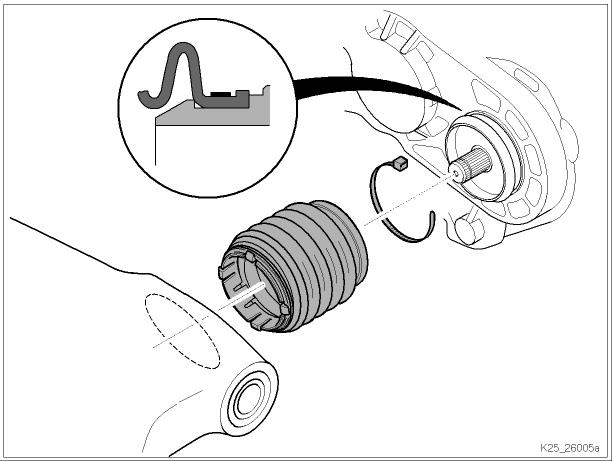 K25_26005a