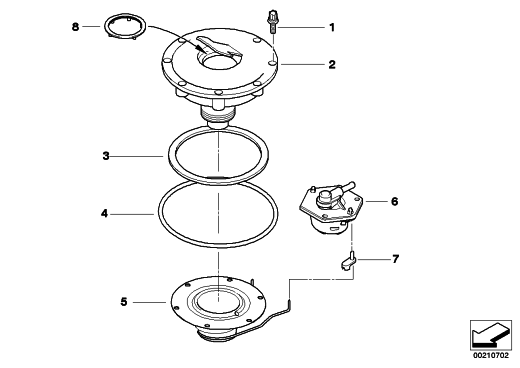 8
1
2
3
4
6
7
5
00210702