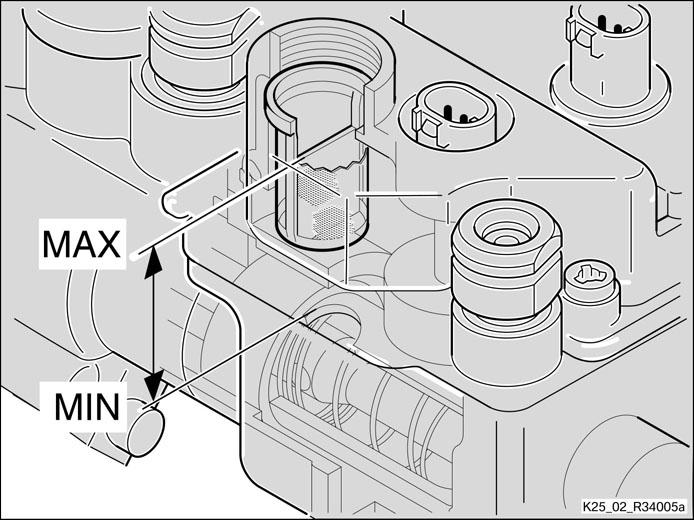 MAX
MIN
K25_02_R34005a