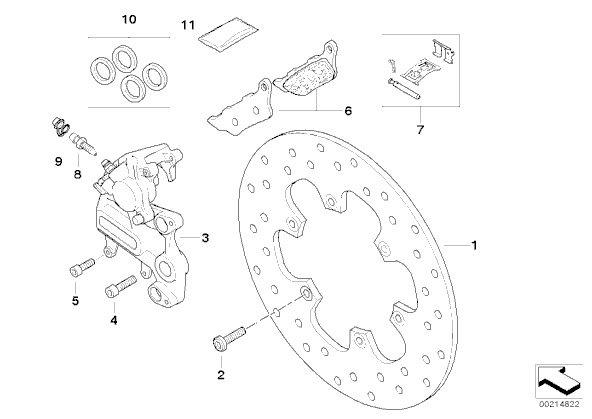 10
11
6
7
9
8
3
1
5
4
2
00214822