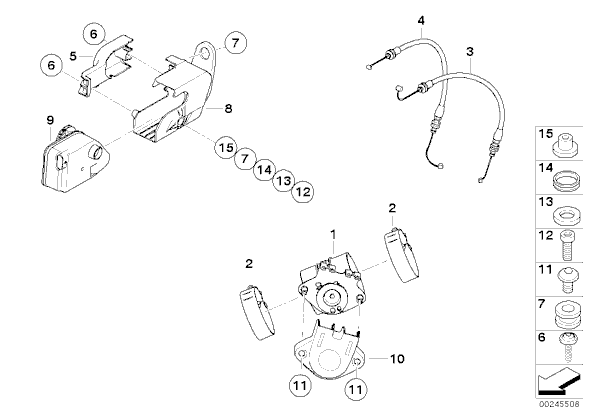 6
5
6
7
8
9
15
7
14
13
12
4
3
2
1
2
10
11
11
15
14
13
12
11
7
6
00245508