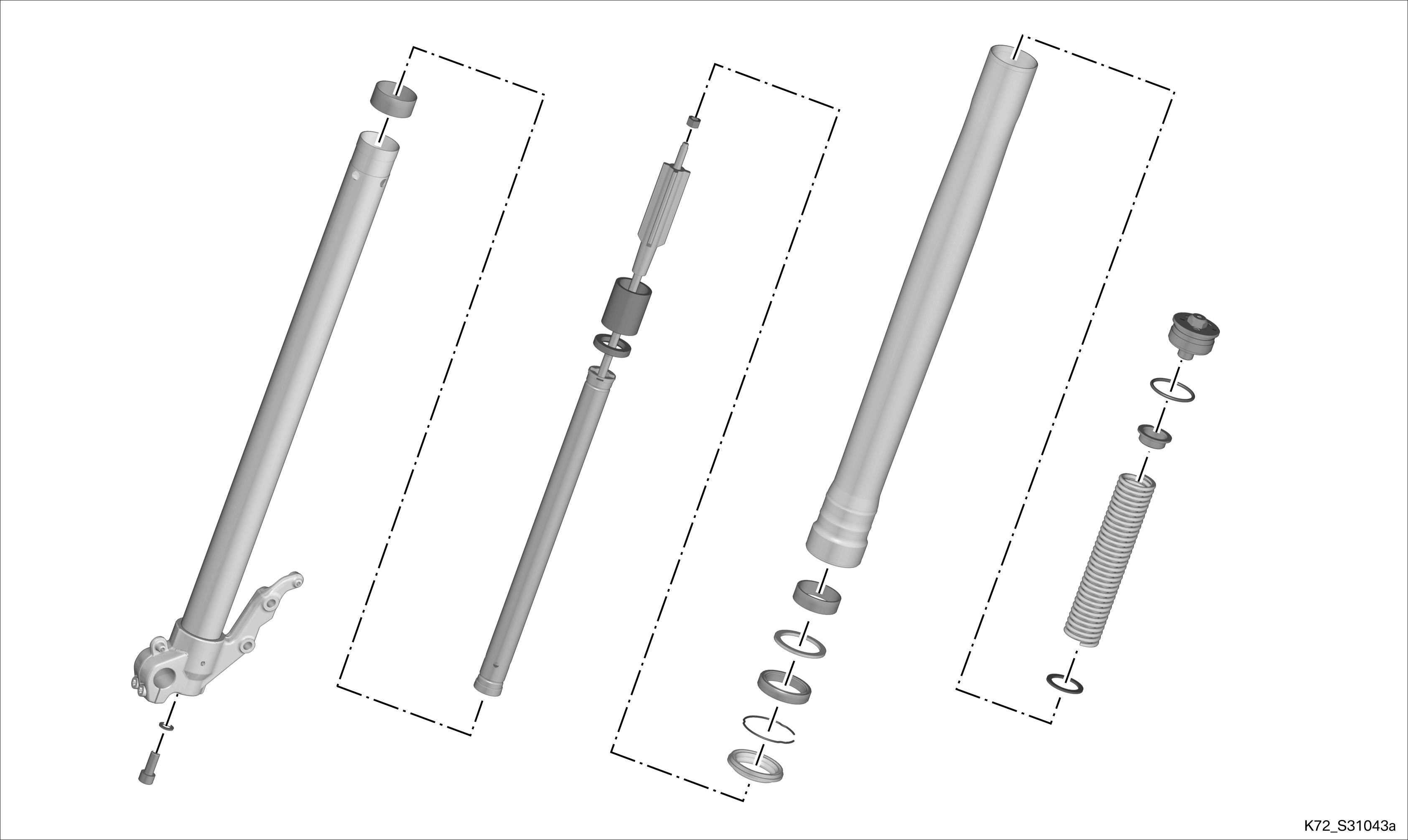 K72_S31043a