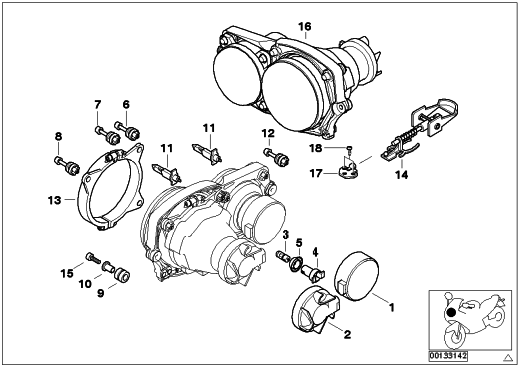 16

7
6
8
11
11
12
18
17
14
13
3
5
4
15
10
9
1
2
00133142