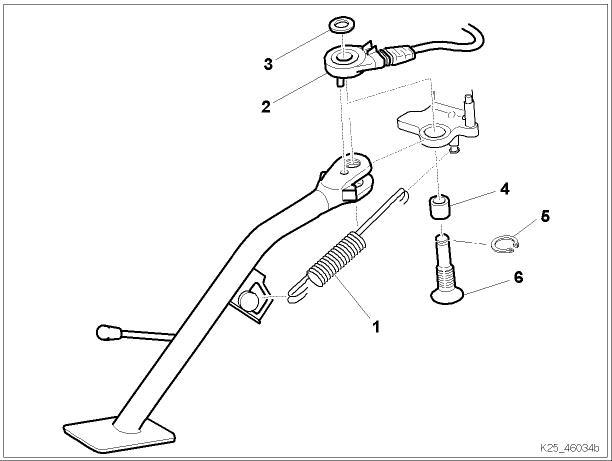 3
2
4
5
6
1
K25_46034b