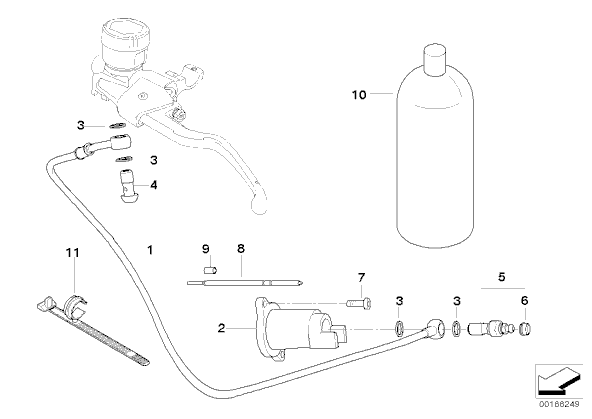 10
3
3
4
11
1
9
8
7
5
3
3
6
2
00188249