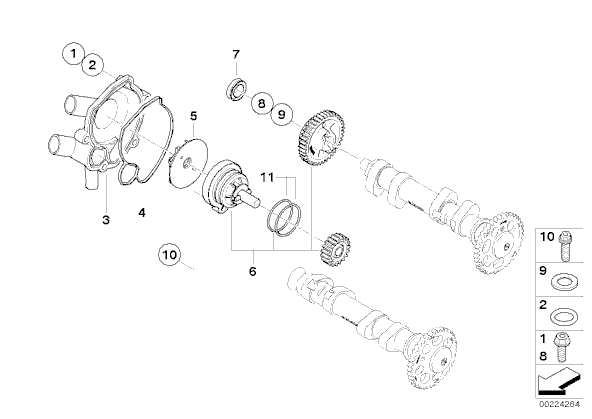 1
2
7
8
9
5
11
3
4
10
6
10
9
2
1
8
00224264