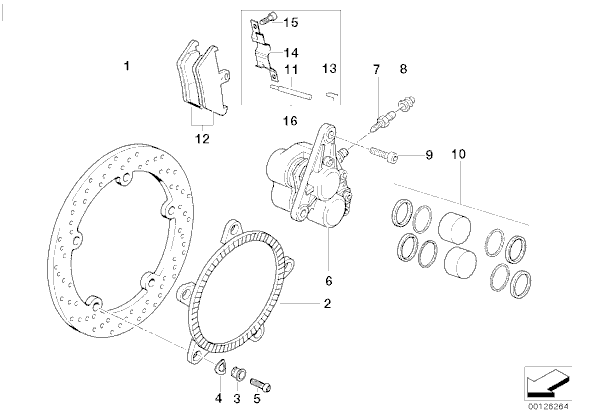 15
14
1
11
13
7
8
16
12
9
10
6
2
4
3
5
00126264