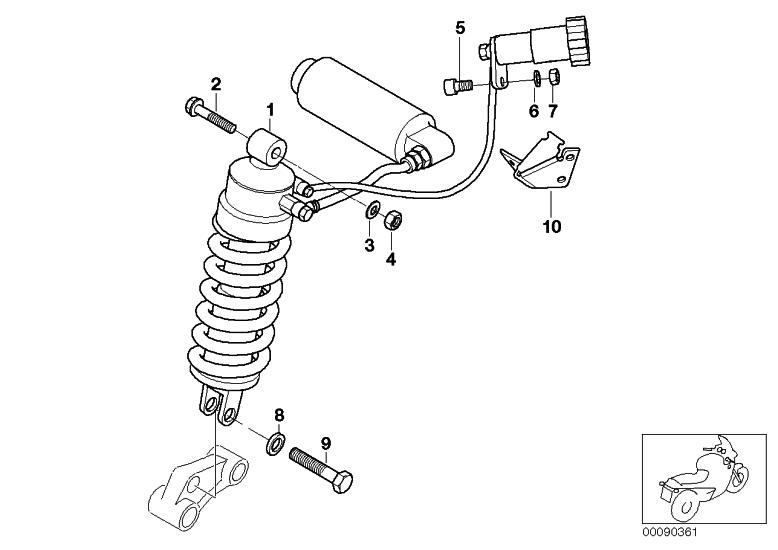 5
2
1
6 7
10
3 4
8
9
00090361