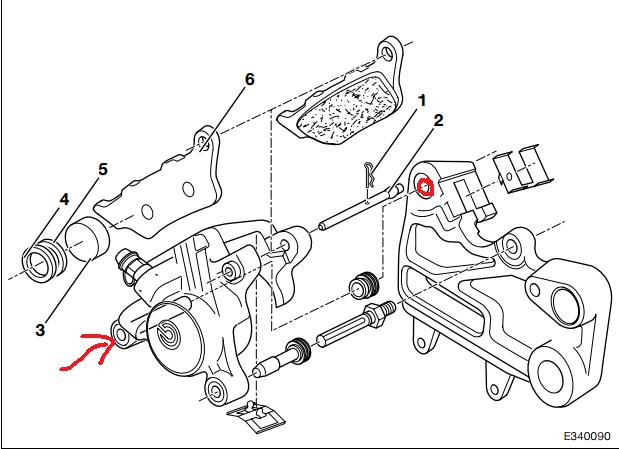 6
1
2
5
4
3
E340090