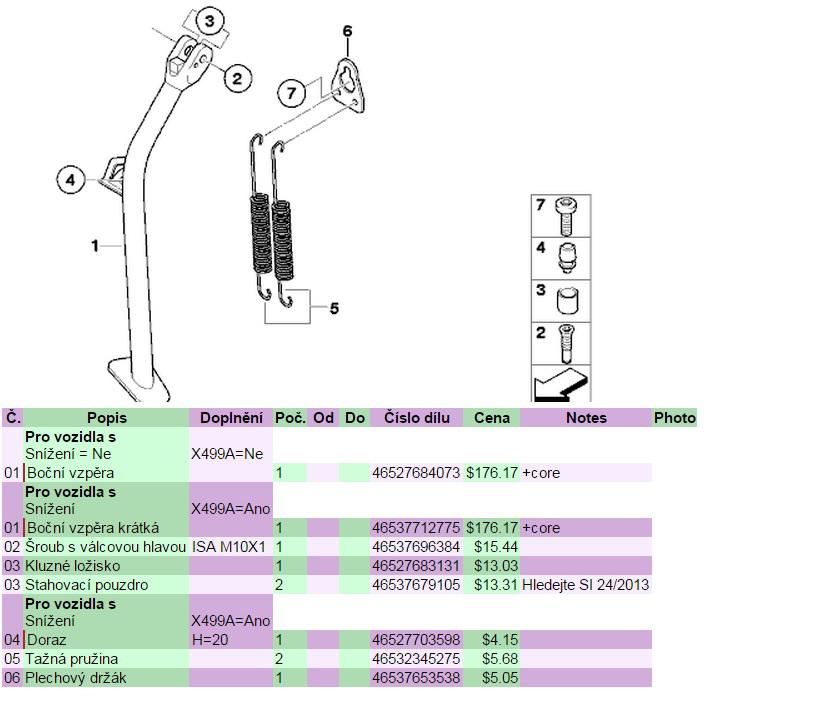 3
2
6
7
4
1
5
7
4
3
2

| Č. | Popis | Doplnění | Poč. | Od | Do | Číslo dílu | Cena | Notes | Photo |
|---|---|---|---|---|---|---|---|---|---|
| | **Pro vozidla s** Snížení = Ne | X499A=Ne | | | | | | | |
| 01 | Boční vzpěra | | 1 | | | 46527684073 | $176.17 | +core | |
| | **Pro vozidla s** Snížení | X499A=Ano | | | | | | | |
| 01 | Boční vzpěra krátká | | 1 | | | 46537712775 | $176.17 | +core | |
| 02 | Šroub s válcovou hlavou | ISA M10X1 | 1 | | | 46537696384 | $15.44 | | |
| 03 | Kluzné ložisko | | 1 | | | 46527683131 | $13.03 | | |
| 03 | Stahovací pouzdro | | 2 | | | 46537679105 | $13.31 | Hledejte SI 24/2013 | |
| | **Pro vozidla s** Snížení | X499A=Ano | | | | | | | |
| 04 | Doraz | H=20 | 1 | | | 46527703598 | $4.15 | | |
| 05 | Tažná pružina | | 2 | | | 46532345275 | $5.68 | | |
| 06 | Plechový držák | | 1 | | | 46537653538 | $5.05 | | |