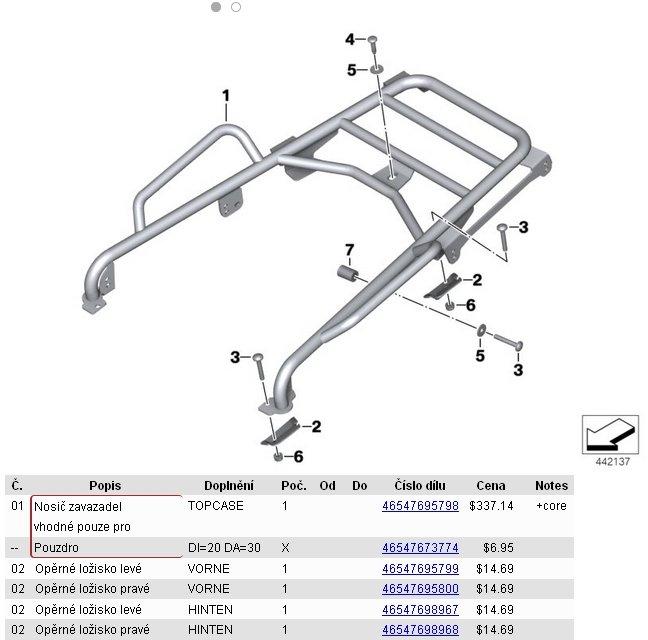 4
5
1
3
7
2
6
5
3
3
2
6
442137

| Č. | Popis | Doplnění | Poč. | Od | Do | Číslo dílu | Cena | Notes |
|---|---|---|---|---|---|---|---|---|
| 01 | Nosič zavazadel vhodné pouze pro | TOPCASE | 1 | | | 46547695798 | $337.14 | +core |
| -- | Pouzdro | DI=20 DA=30 | X | | | 46547673774 | $6.95 | |
| 02 | Opěrné ložisko levé | VORNE | 1 | | | 46547695799 | $14.69 | |
| 02 | Opěrné ložisko pravé | VORNE | 1 | | | 46547695800 | $14.69 | |
| 02 | Opěrné ložisko levé | HINTEN | 1 | | | 46547698967 | $14.69 | |
| 02 | Opěrné ložisko pravé | HINTEN | 1 | | | 46547698968 | $14.69 | |