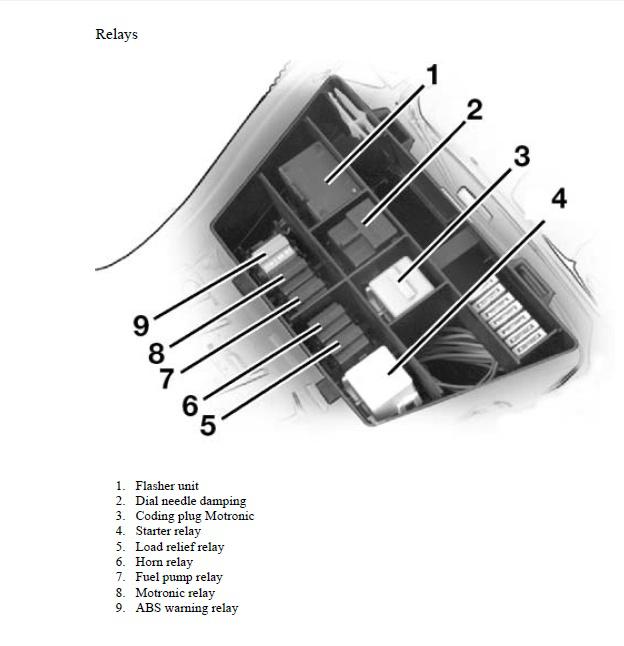 Relays

1
2
3
4
9
8
7
6
5

1. Flasher unit
2. Dial needle damping
3. Coding plug Motronic
4. Starter relay
5. Load relief relay
6. Horn relay
7. Fuel pump relay
8. Motronic relay
9. ABS warning relay