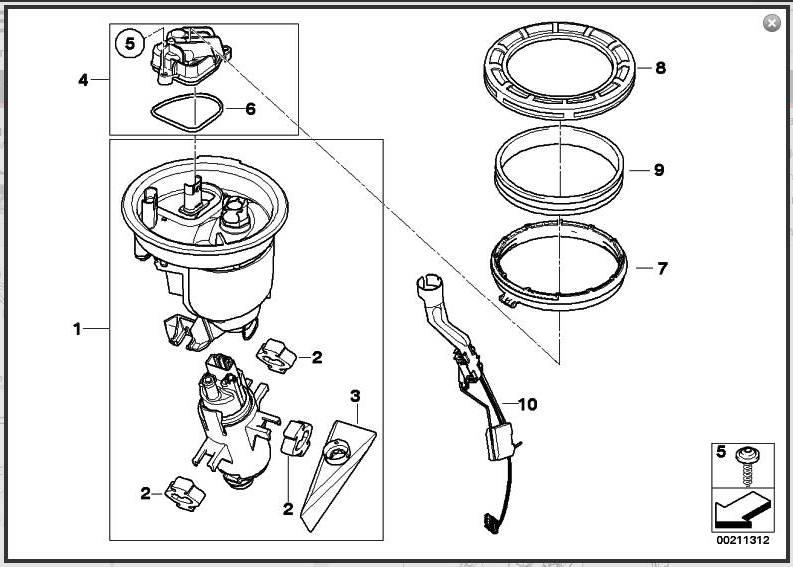 5
4
6
8
9
7
1
2
3
10
2
2
5
00211312