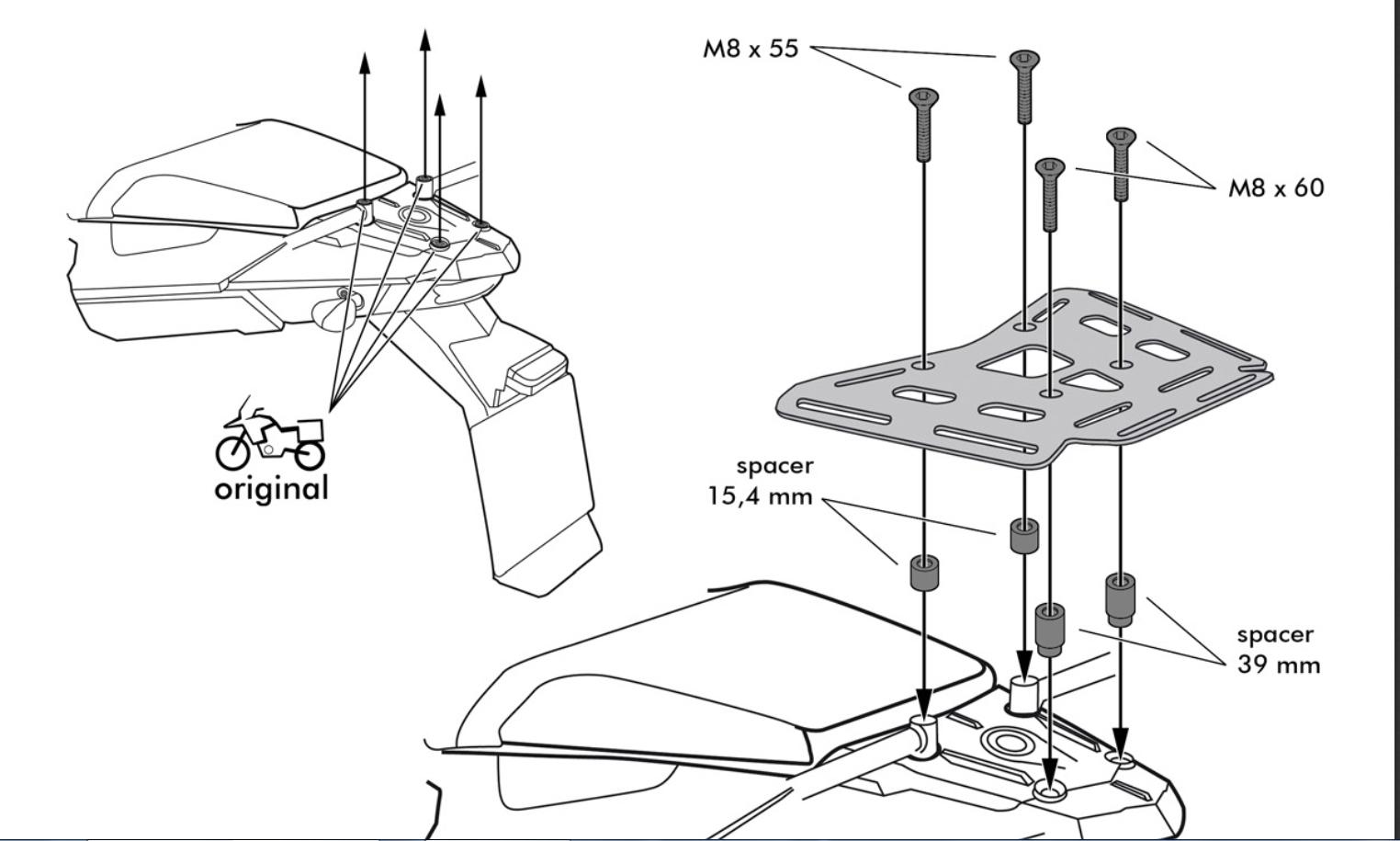 M8 x 55

M8 x 60

original

spacer
15,4 mm

spacer
39 mm