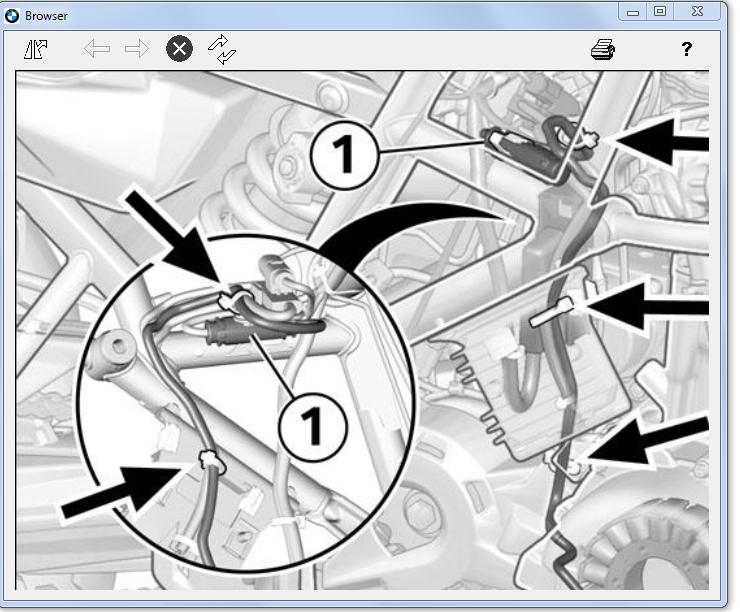 Browser

?

1

1