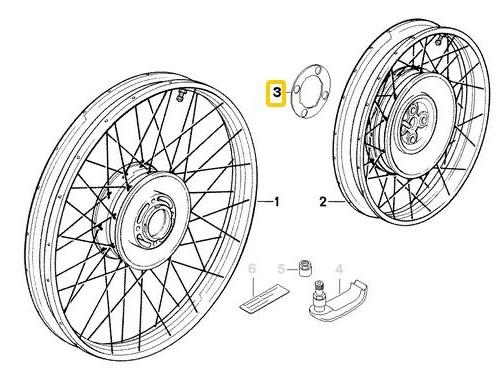 3
1
2
6
5
4