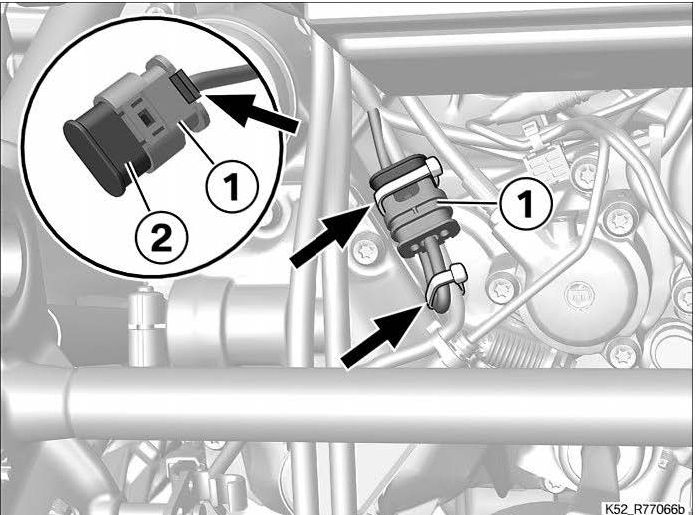 1
2
1
K52_R77066b