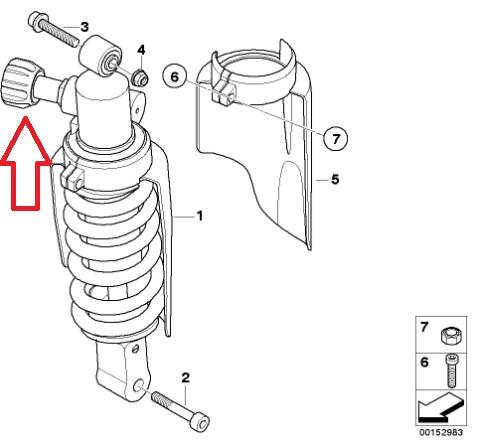 3
4
6
7
5
1
2
7
6
00152983