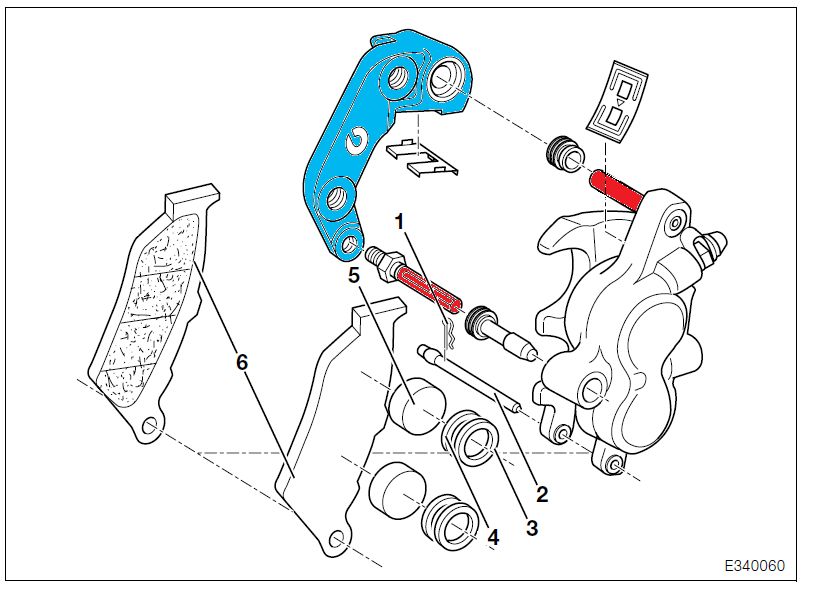 1
5
6
2
3
4
E340060